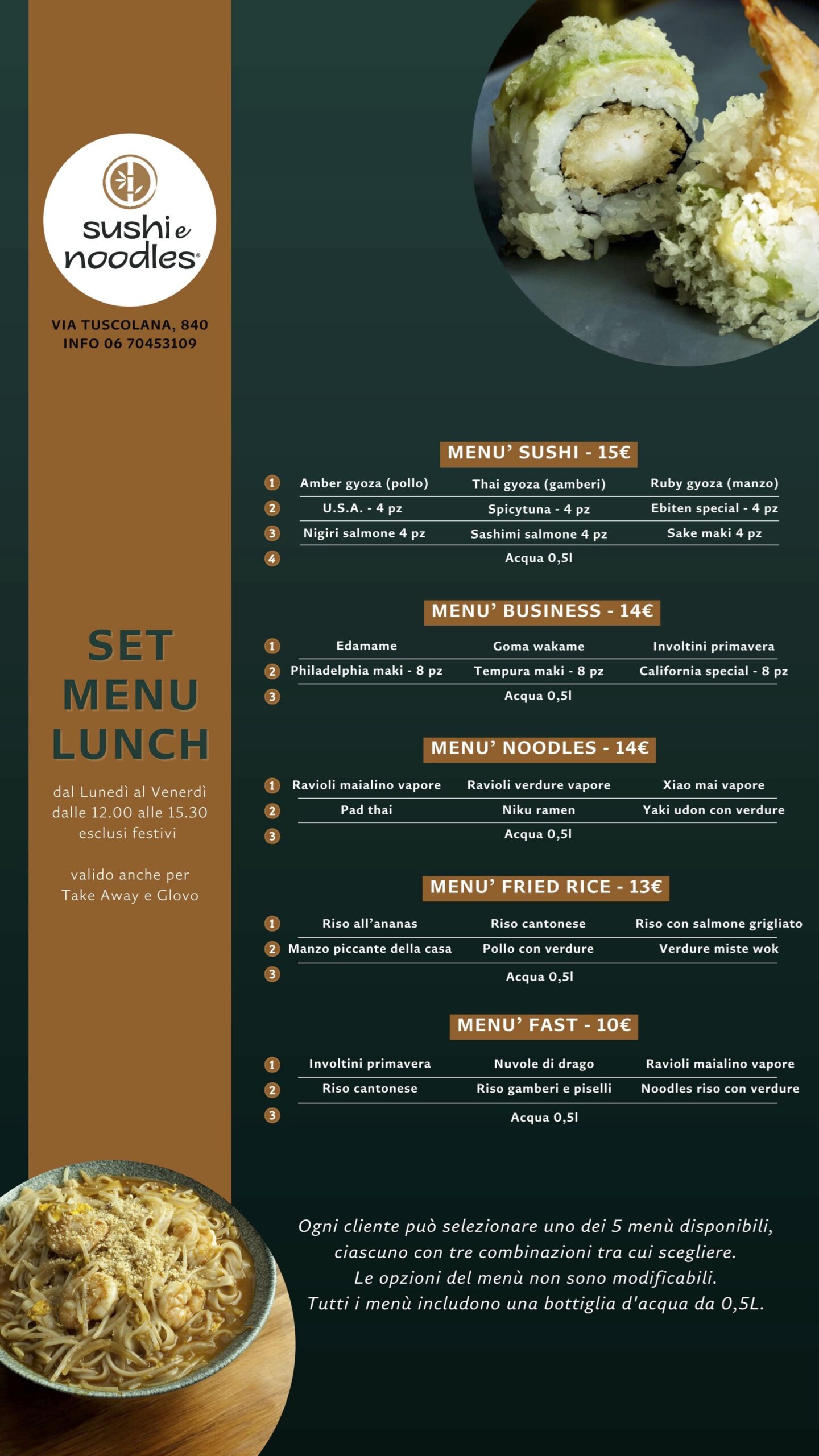 sushi e noodles®

VIA TUSCOLANA, 840
INFO 06 70453109

SET MENU LUNCH

dal Lunedì al Venerdì dalle 12.00 alle 15.30 esclusi festivi

valido anche per Take Away e Glovo

MENU' SUSHI - 15€

| | | | |
|---|---|---|---|
| 1 | Amber gyoza (pollo) | Thai gyoza (gamberi) | Ruby gyoza (manzo) |
| 2 | U.S.A. - 4 pz | Spicytuna - 4 pz | Ebiten special - 4 pz |
| 3 | Nigiri salmone 4 pz | Sashimi salmone 4 pz | Sake maki 4 pz |
| 4 | | Acqua 0,5l | |

MENU' BUSINESS - 14€

| | | | |
|---|---|---|---|
| 1 | Edamame | Goma wakame | Involtini primavera |
| 2 | Philadelphia maki - 8 pz | Tempura maki - 8 pz | California special - 8 pz |
| 3 | | Acqua 0,5l | |

MENU' NOODLES - 14€

| | | | |
|---|---|---|---|
| 1 | Ravioli maialino vapore | Ravioli verdure vapore | Xiao mai vapore |
| 2 | Pad thai | Niku ramen | Yaki udon con verdure |
| 3 | | Acqua 0,5l | |

MENU' FRIED RICE - 13€

| | | | |
|---|---|---|---|
| 1 | Riso all'ananas | Riso cantonese | Riso con salmone grigliato |
| 2 | Manzo piccante della casa | Pollo con verdure | Verdure miste wok |
| 3 | | Acqua 0,5l | |

MENU' FAST - 10€

| | | | |
|---|---|---|---|
| 1 | Involtini primavera | Nuvole di drago | Ravioli maialino vapore |
| 2 | Riso cantonese | Riso gamberi e piselli | Noodles riso con verdure |
| 3 | | Acqua 0,5l | |

Ogni cliente può selezionare uno dei 5 menù disponibili, ciascuno con tre combinazioni tra cui scegliere.
Le opzioni del menù non sono modificabili.
Tutti i menù includono una bottiglia d'acqua da 0,5L.